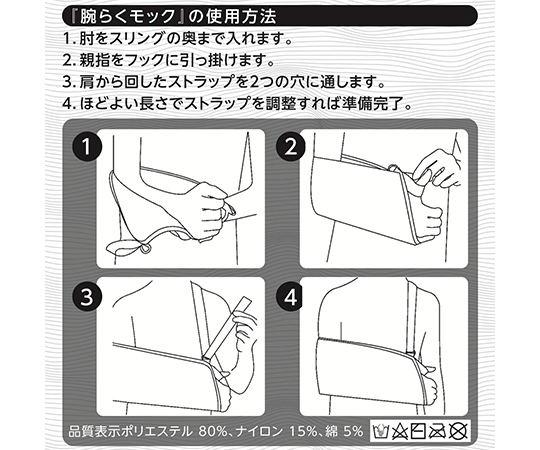 『腕らくモック』の使用方法

1. 肘をスリングの奥まで入れます。
2. 親指をフックに引っ掛けます。
3. 肩から回したストラップを2つの穴に通します。
4. ほどよい長さでストラップを調整すれば準備完了。

1

2

3

4

品質表示ポリエステル 80%、ナイロン 15%、綿 5%