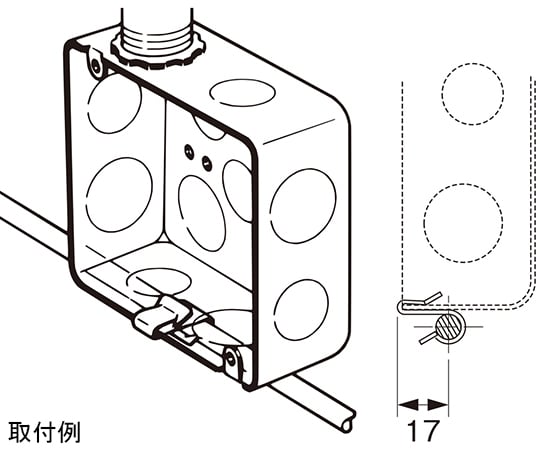 取付例

17