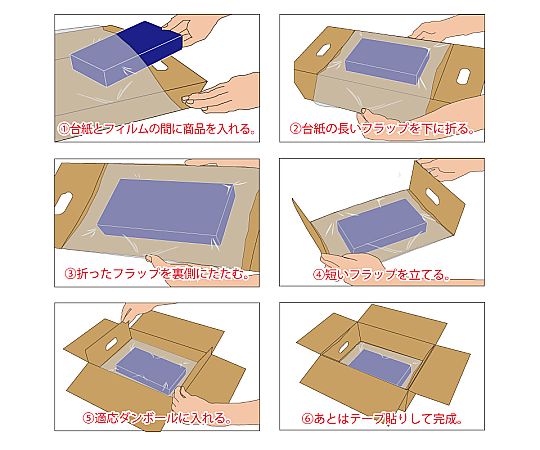 ①台紙とフィルムの間に商品を入れる。

②台紙の長いフラップを下に折る。

③折ったフラップを裏側にたたむ。

④短いフラップを立てる。

⑤適応ダンボールに入れる。

⑥あとはテープ貼りして完成。