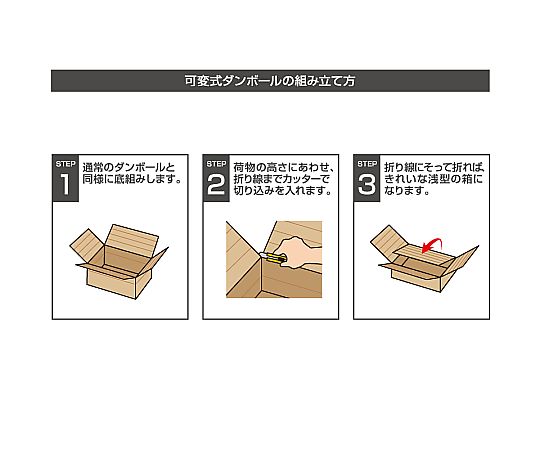 可変式ダンボールの組み立て方

STEP 1
通常のダンボールと同様に底組みします。

STEP 2
荷物の高さにあわせ、折り線までカッターで切り込みを入れます。

STEP 3
折り線にそって折れば、きれいな浅型の箱になります。