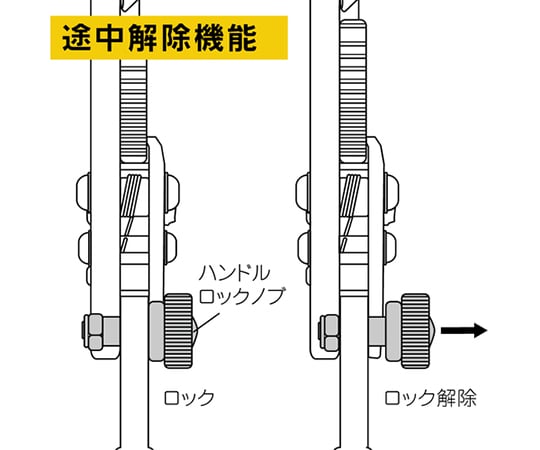 途中解除機能

ハンドル
ロックノブ

ロック

ロック解除