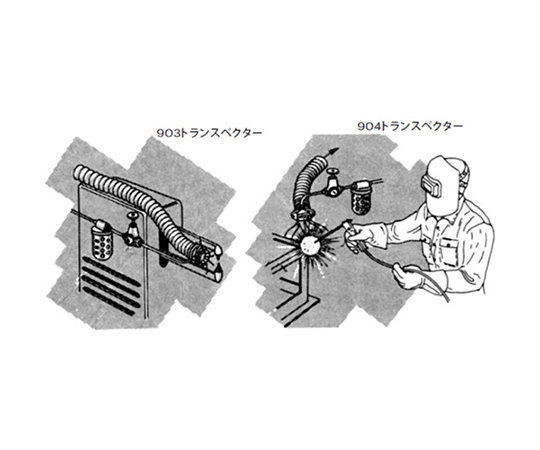 903トランスベクター

904トランスベクター