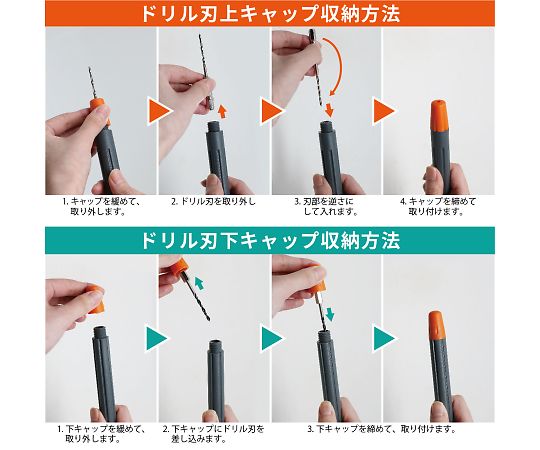 ドリル刃上キャップ収納方法

1. キャップを緩めて、取り外します。

2. ドリル刃を取り外し

3. 刃部を逆さにして入れます。

4. キャップを締めて取り付けます。

ドリル刃下キャップ収納方法

1. 下キャップを緩めて、取り外します。

2. 下キャップにドリル刃を差し込みます。

3. 下キャップを締めて、取り付けます。