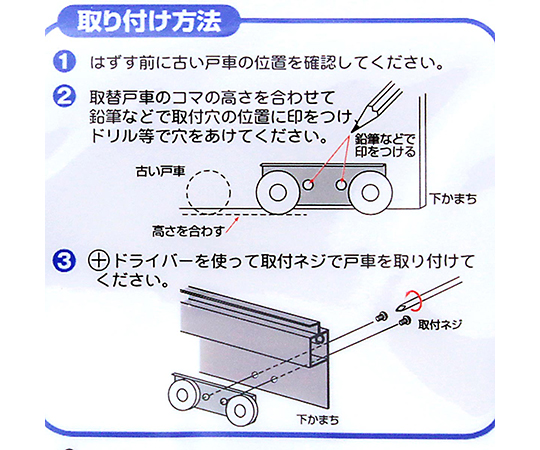 取り付け方法

1 はずす前に古い戸車の位置を確認してください。

2 取替戸車のコマの高さを合わせて鉛筆などで取付穴の位置に印をつけドリル等で穴をあけてください。

鉛筆などで印をつける

古い戸車

下かまち

高さを合わす

3 ⊕ドライバーを使って取付ネジで戸車を取り付けてください。

取付ネジ

下かまち