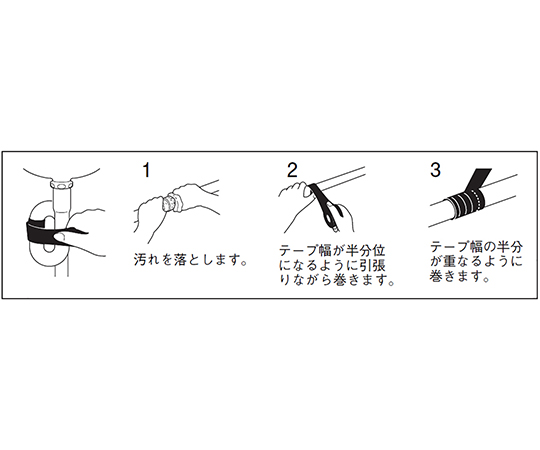 1

汚れを落とします。

2

テープ幅が半分位になるように引張りながら巻きます。

3

テープ幅の半分が重なるように巻きます。