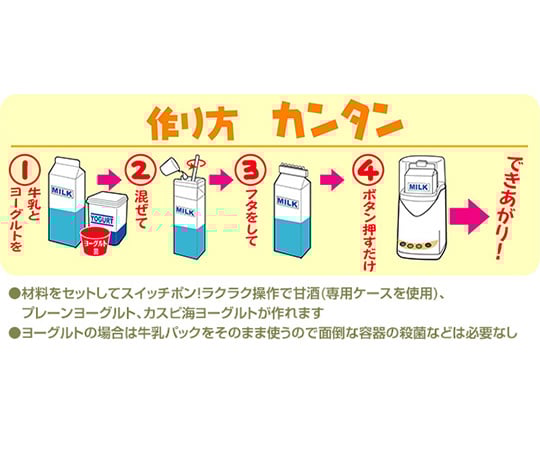 作り方　カンタン

1 牛乳とヨーグルトを

MILK

YOGURT

ヨーグルト

2 混ぜて

MILK

3 フタをして

MILK

4 ボタン押すだけ

MILK

できあがり！

●材料をセットしてスイッチポン！ラクラク操作で甘酒(専用ケースを使用)、プレーンヨーグルト、カスピ海ヨーグルトが作れます
●ヨーグルトの場合は牛乳パックをそのまま使うので面倒な容器の殺菌などは必要なし