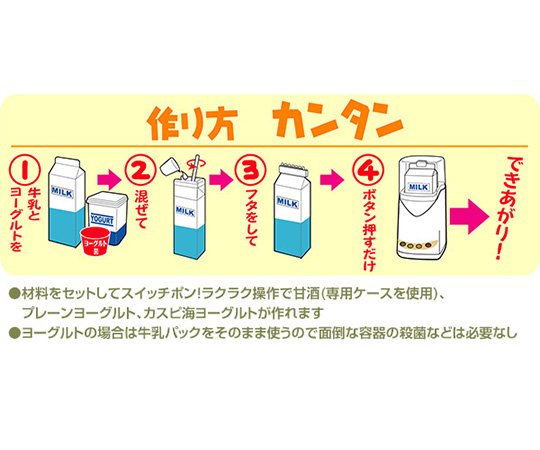 作り方　カンタン

1 牛乳とヨーグルトを

MILK

YOGURT

ヨーグルト

2 混ぜて

MILK

3 フタをして

MILK

4 ボタン押すだけ

MILK

できあがり!

●材料をセットしてスイッチポン!ラクラク操作で甘酒(専用ケースを使用)、プレーンヨーグルト、カスピ海ヨーグルトが作れます
●ヨーグルトの場合は牛乳パックをそのまま使うので面倒な容器の殺菌などは必要なし