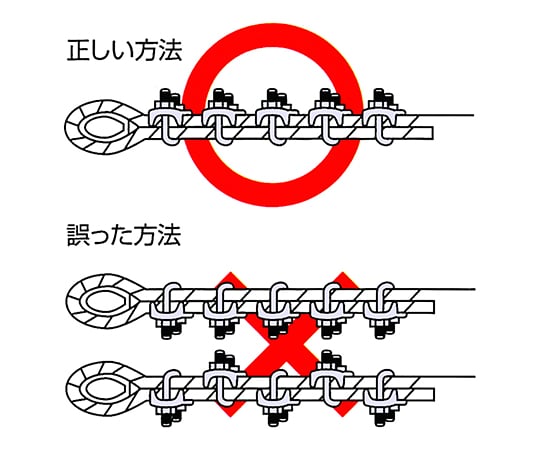 正しい方法

誤った方法