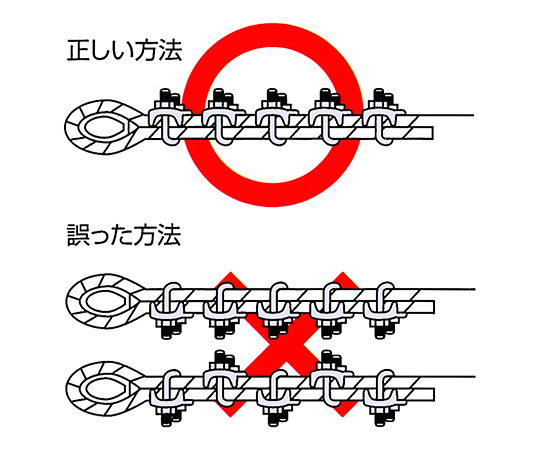 正しい方法

誤った方法