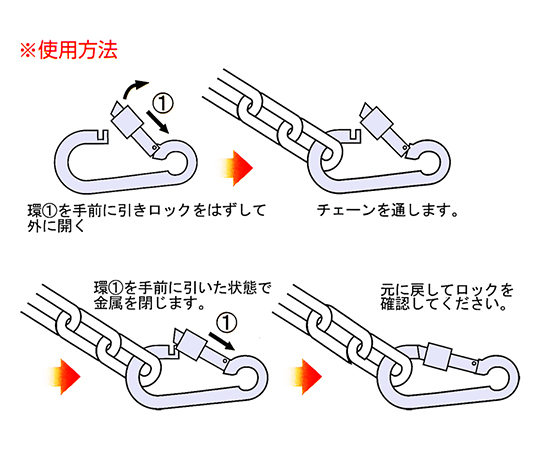 ※使用方法

①

環①を手前に引きロックをはずして外に開く

チェーンを通します。

環①を手前に引いた状態で金属を閉じます。

①

元に戻してロックを確認してください。