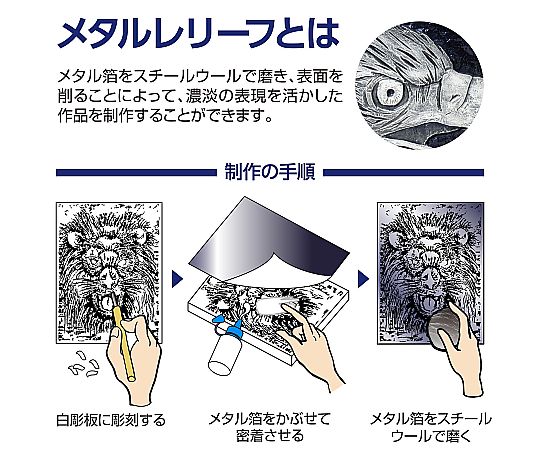 メタルレリーフとは

メタル箔をスチールウールで磨き、表面を削ることによって、濃淡の表現を活かした作品を制作することができます。

制作の手順

白彫板に彫刻する

メタル箔をかぶせて密着させる

メタル箔をスチールウールで磨く