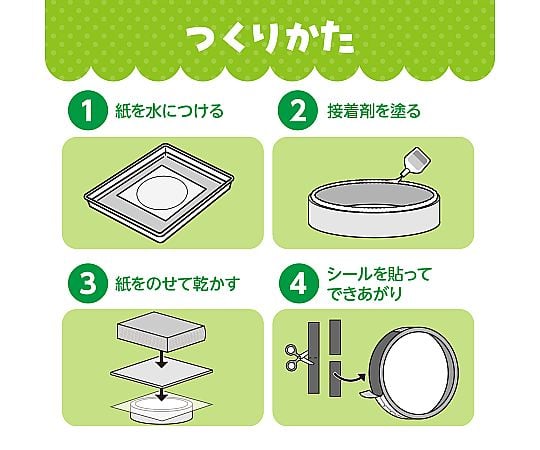 つくりかた

1 紙を水につける

2 接着剤を塗る

3 紙をのせて乾かす

4 シールを貼ってできあがり