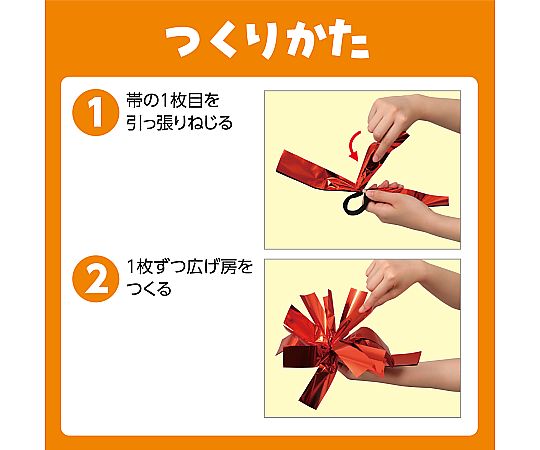 つくりかた

1 帯の1枚目を引っ張りねじる

2 1枚ずつ広げ房をつくる