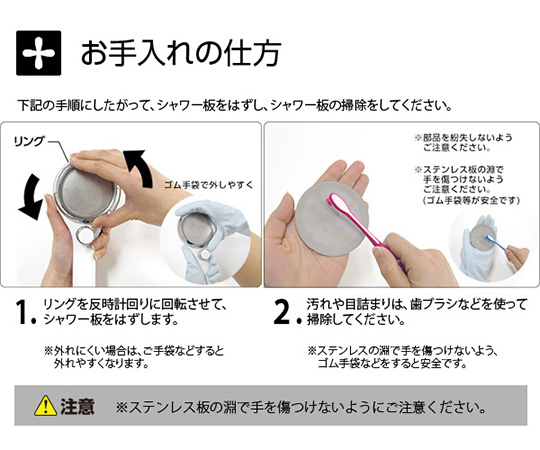 お手入れの仕方

下記の手順にしたがって、シャワー板をはずし、シャワー板の掃除をしてください。

リング

ゴム手袋で外しやすく

※部品を紛失しないようご注意ください。

※ステンレス板の淵で手を傷つけないようご注意ください。（ゴム手袋等が安全です）

1. リングを反時計回りに回転させて、シャワー板をはずします。

※外れにくい場合は、ご手袋などすると外れやすくなります。

2. 汚れや目詰まりは、歯ブラシなどを使って掃除してください。

※ステンレスの淵で手を傷つけないよう、ゴム手袋などをすると安全です。

注意　※ステンレス板の淵で手を傷つけないようにご注意ください。