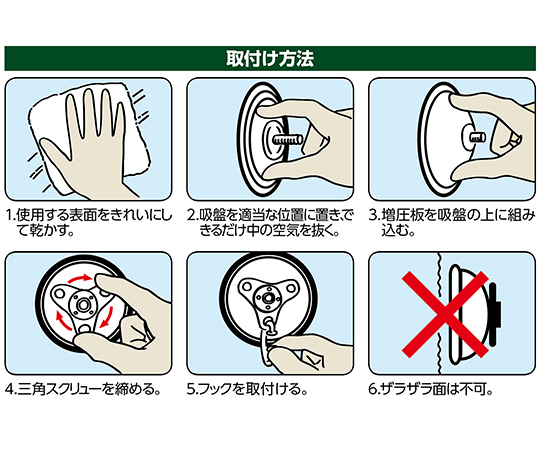 取付け方法

1.使用する表面をきれいにして乾かす。

2.吸盤を適当な位置に置き、できるだけ中の空気を抜く。

3.増圧板を吸盤の上に組み込む。

4.三角スクリューを締める。

5.フックを取付ける。

6.ザラザラ面は不可。