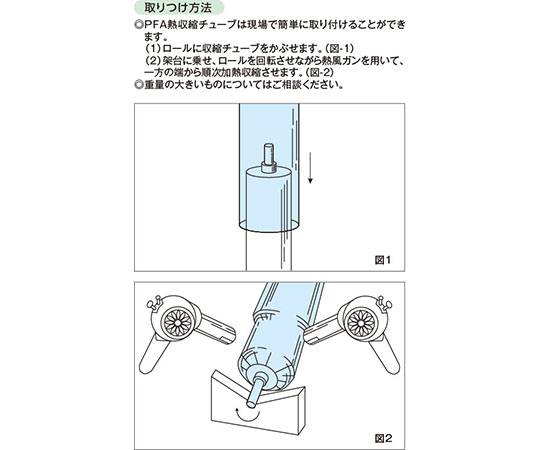 取りつけ方法

◎PFA熱収縮チューブは現場で簡単に取り付けることができます。
(1)ロールに収縮チューブをかぶせます。(図-1)
(2)架台に乗せ、ロールを回転させながら熱風ガンを用いて、一方の端から順次加熱収縮させます。(図-2)
◎重量の大きいものについてはご相談ください。

図1

図2