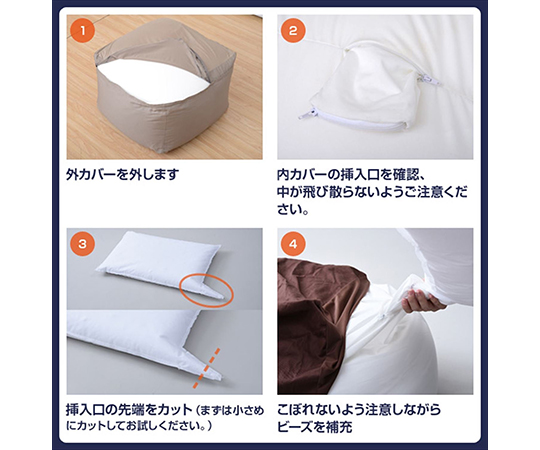 1

外カバーを外します

2

内カバーの挿入口を確認、中が飛び散らないようご注意ください。

3

挿入口の先端をカット（まずは小さめにカットしてお試しください。）

4

こぼれないよう注意しながらビーズを補充