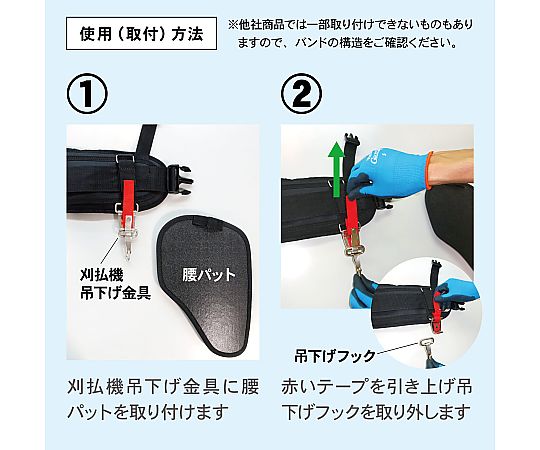 使用（取付）方法

※他社商品では一部取り付けできないものもありますので、バンドの構造をご確認ください。

①

刈払機
吊下げ金具

腰パット

刈払機吊下げ金具に腰パットを取り付けます

②

吊下げフック

赤いテープを引き上げ吊下げフックを取り外します