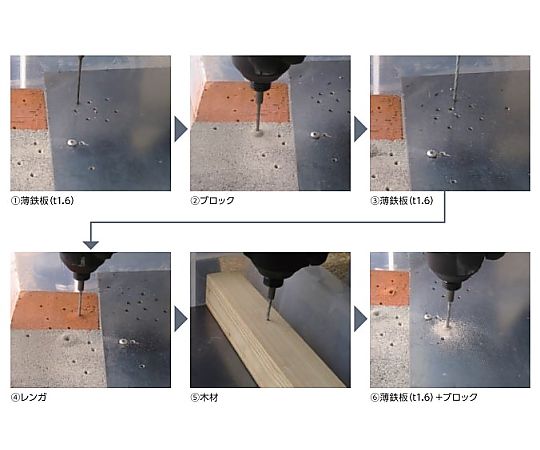 ①薄鉄板(t1.6)

②ブロック

③薄鉄板(t1.6)

④レンガ

⑤木材

⑥薄鉄板(t1.6)+ブロック