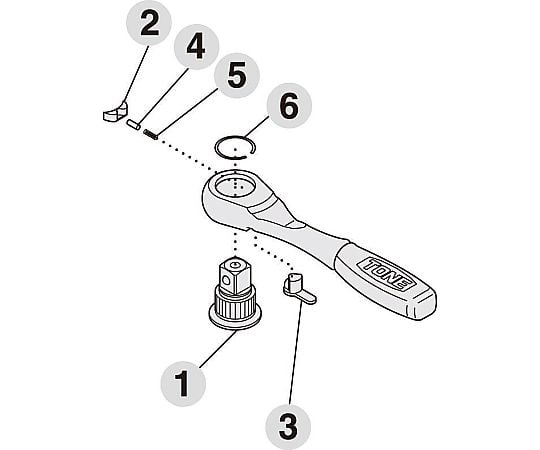 2
4
5
6
TONE
1
3