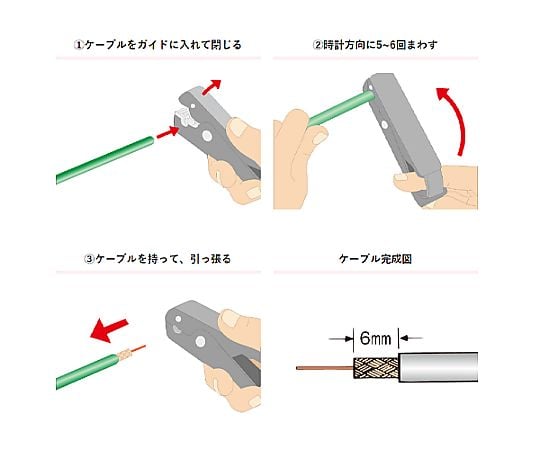 ①ケーブルをガイドに入れて閉じる

②時計方向に5~6回まわす

③ケーブルを持って、引っ張る

ケーブル完成図

6mm