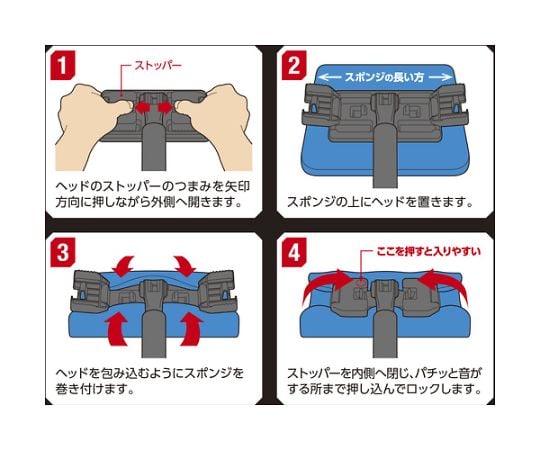 1

ストッパー

ヘッドのストッパーのつまみを矢印方向に押しながら外側へ開きます。

2

スポンジの長い方

スポンジの上にヘッドを置きます。

3

ヘッドを包み込むようにスポンジを巻き付けます。

4

ここを押すと入りやすい

ストッパーを内側へ閉じ、パチッと音がする所まで押し込んでロックします。