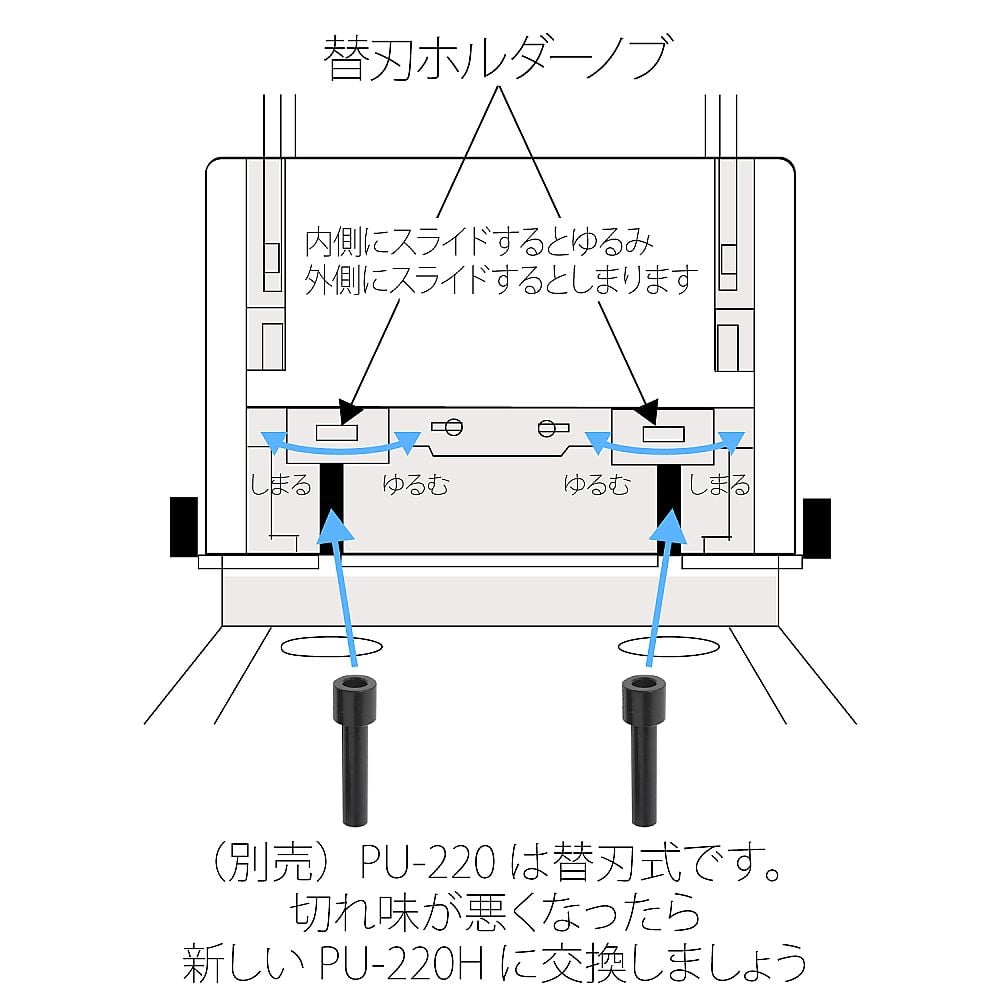 替刃ホルダーノブ

内側にスライドするとゆるみ
外側にスライドするとしまります

しまる ゆるむ ゆるむ しまる

（別売）PU-220 は替刃式です。
切れ味が悪くなったら
新しい PU-220H に交換しましょう