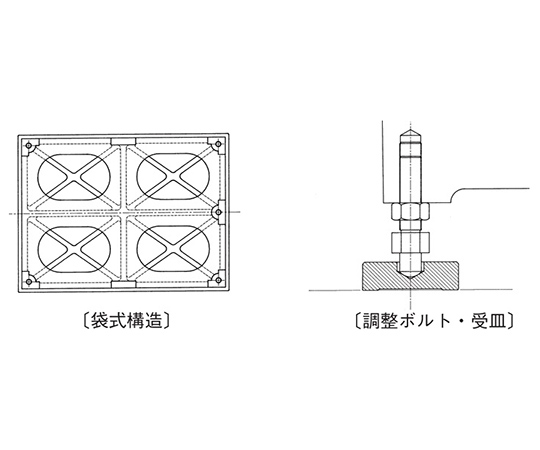 〔袋式構造〕

〔調整ボルト・受皿〕