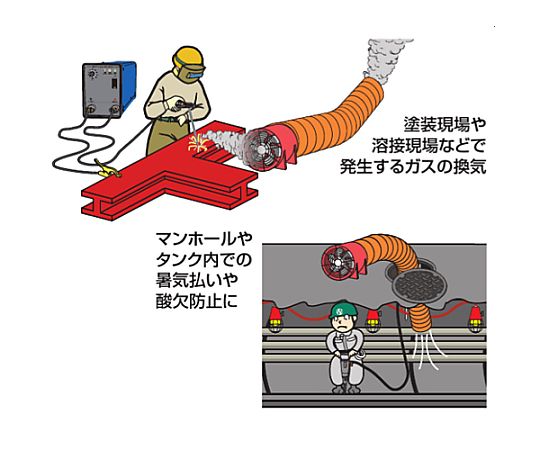 塗装現場や
溶接現場などで
発生するガスの換気

マンホールや
タンク内での
暑気払いや
酸欠防止に