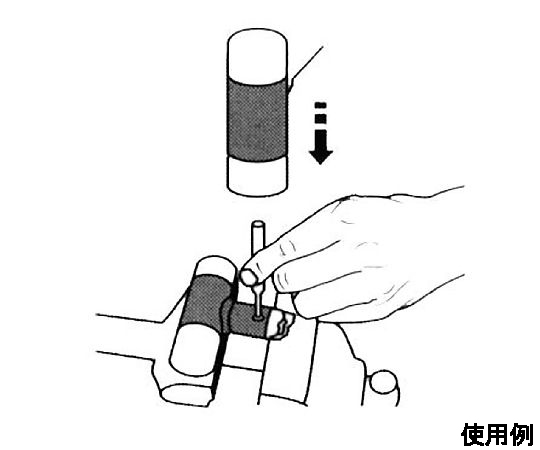 使用例