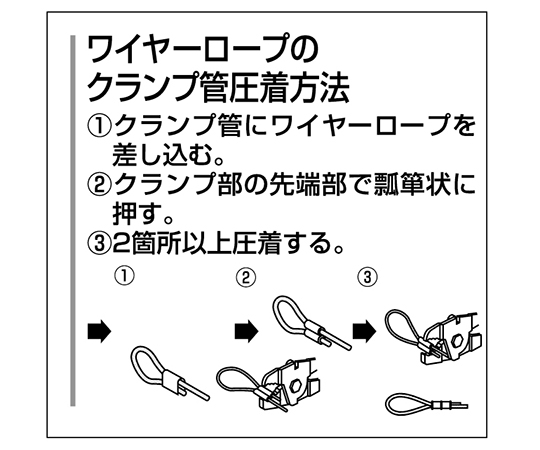 ワイヤーロープの
クランプ管圧着方法

①クランプ管にワイヤーロープを差し込む。
②クランプ部の先端部で瓢箪状に押す。
③2箇所以上圧着する。

①

②

③