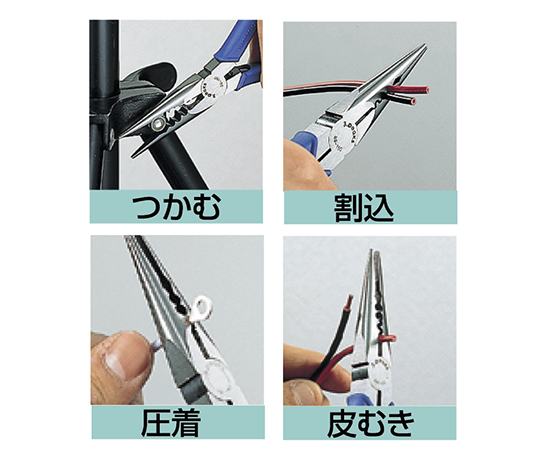 つかむ

割込

圧着

皮むき