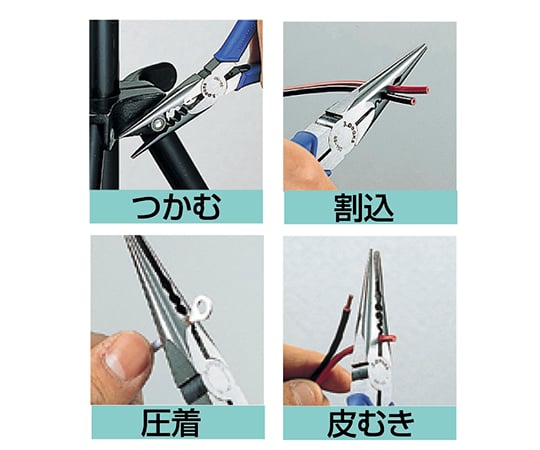 つかむ

割込

圧着

皮むき