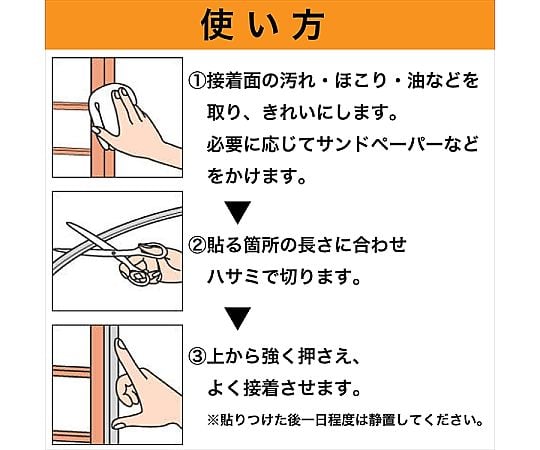 使い方

①接着面の汚れ・ほこり・油などを取り、きれいにします。
必要に応じてサンドペーパーなどをかけます。

▼

②貼る箇所の長さに合わせハサミで切ります。

▼

③上から強く押さえ、よく接着させます。

※貼りつけた後一日程度は静置してください。