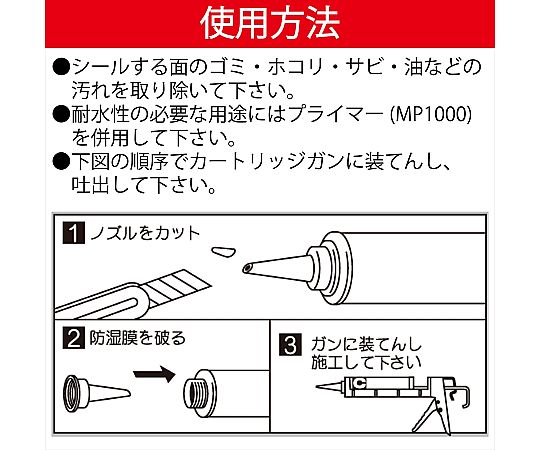 使用方法

●シールする面のゴミ・ホコリ・サビ・油などの汚れを取り除いて下さい。
●耐水性の必要な用途にはプライマー (MP1000) を併用して下さい。
●下図の順序でカートリッジガンに装てんし、吐出して下さい。

1 ノズルをカット

2 防湿膜を破る

3 ガンに装てんし施工して下さい