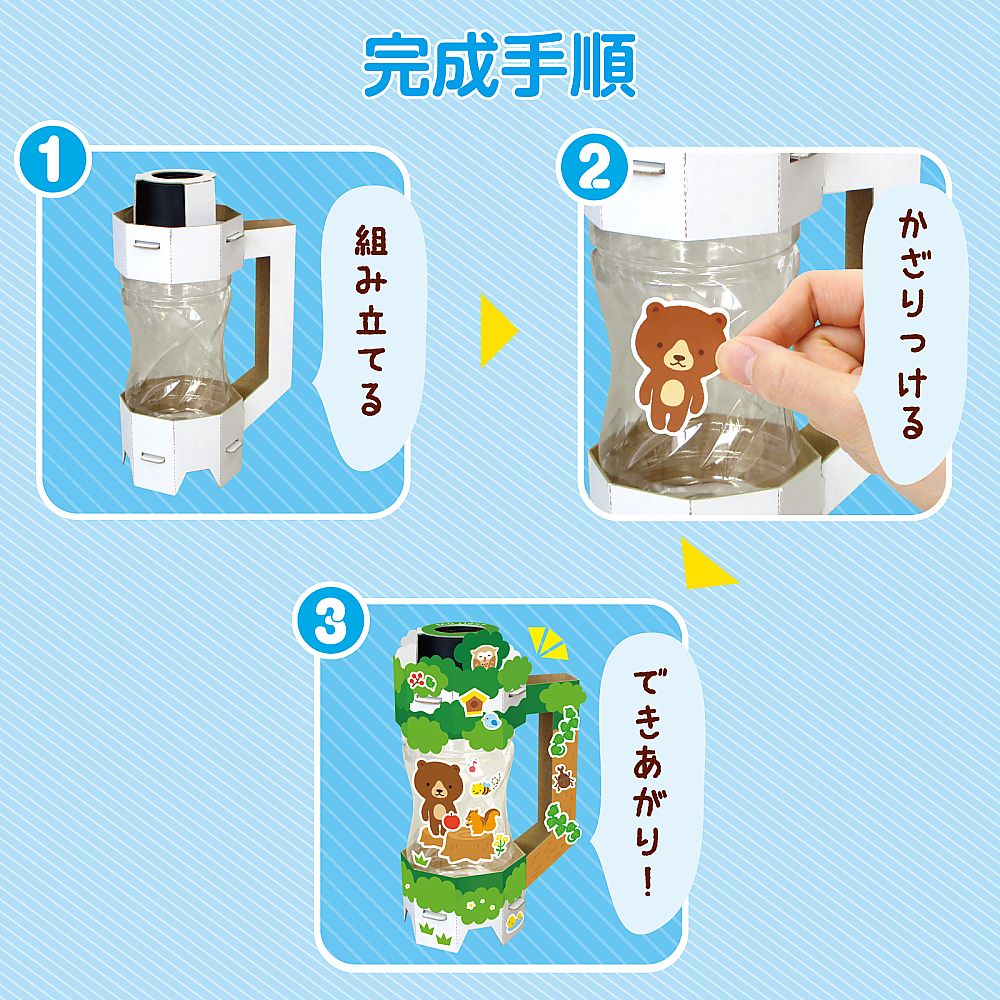 完成手順

1
組み立てる

2
かざりつける

3
できあがり!