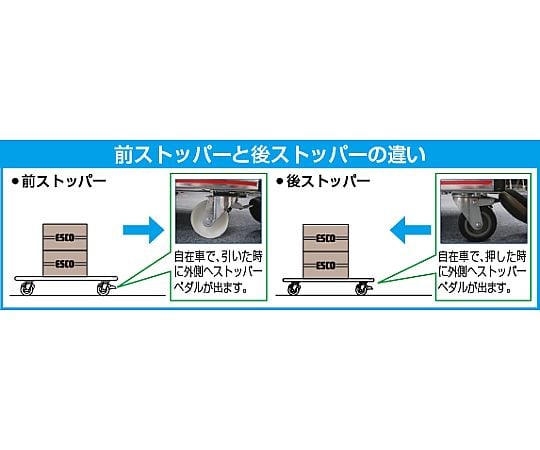 前ストッパーと後ストッパーの違い

●前ストッパー

ESCO
ESCO

自在車で、引いた時に外側へストッパーペダルが出ます。

●後ストッパー

ESCO
ESCO

自在車で、押した時に外側へストッパーペダルが出ます。