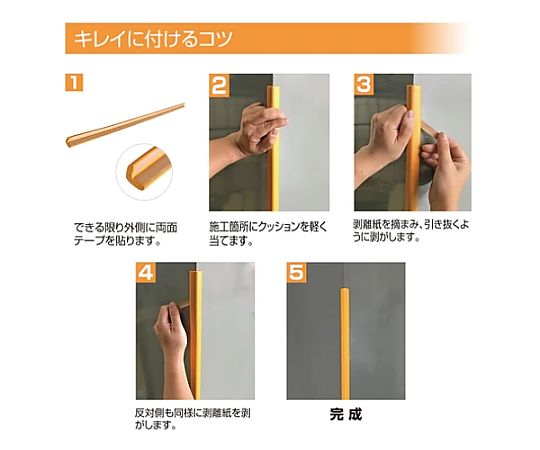 キレイに付けるコツ

1

できる限り外側に両面テープを貼ります。

2

施工箇所にクッションを軽く当てます。

3

剥離紙を摘まみ、引き抜くように剥がします。

4

反対側も同様に剥離紙を剥がします。

5

完成