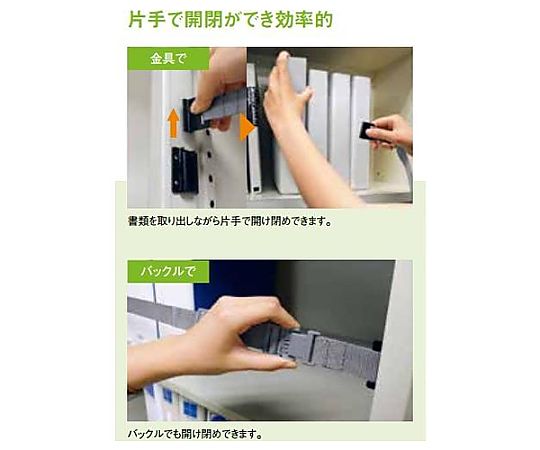 片手で開閉ができ効率的

金具で

書類を取り出しながら片手で開け閉めできます。

バックルで

バックルでも開け閉めできます。