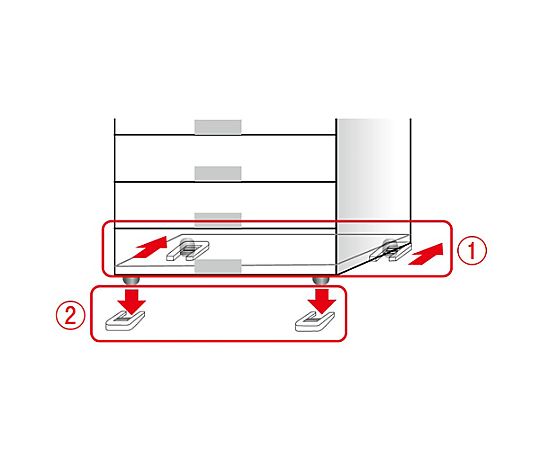 ①

②