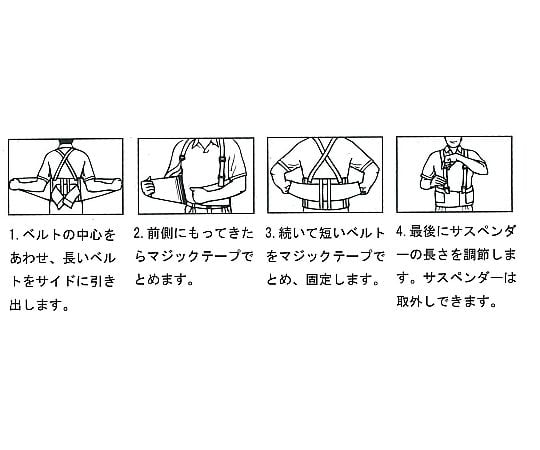 1. ベルトの中心をあわせ、長いベルトをサイドに引き出します。

2. 前側にもってきたらマジックテープでとめます。

3. 続いて短いベルトをマジックテープでとめ、固定します。

4. 最後にサスペンダーの長さを調節します。サスペンダーは取外しできます。