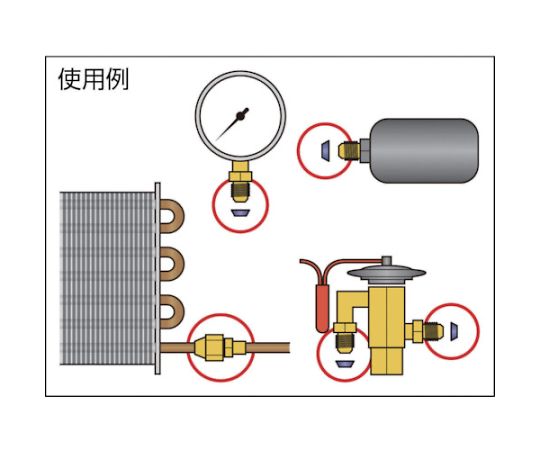 使用例