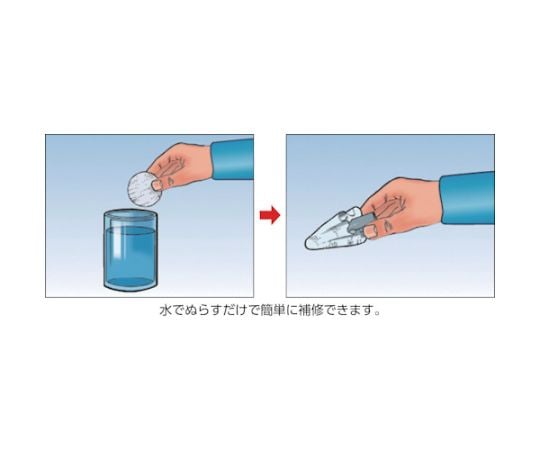 水でぬらすだけで簡単に補修できます。