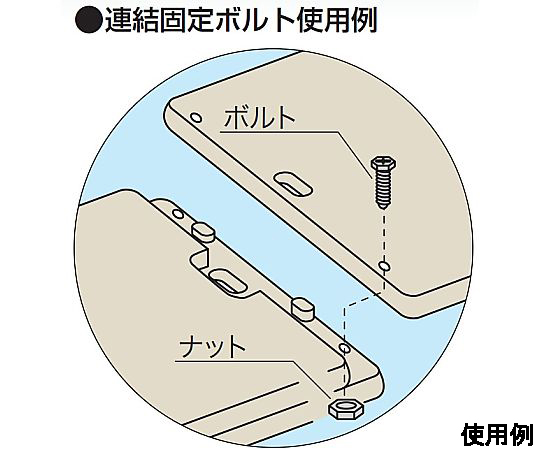 ●連結固定ボルト使用例

ボルト

ナット

使用例