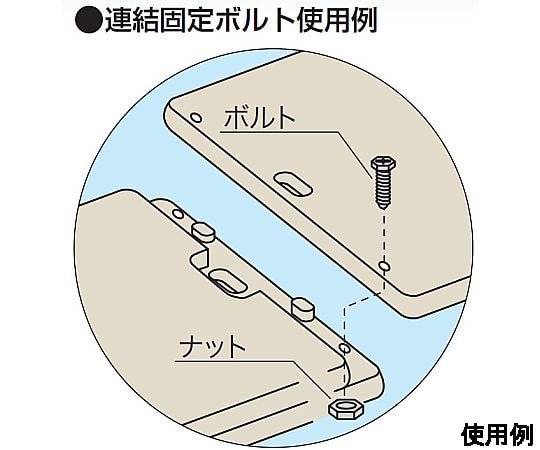 ●連結固定ボルト使用例

ボルト

ナット

使用例