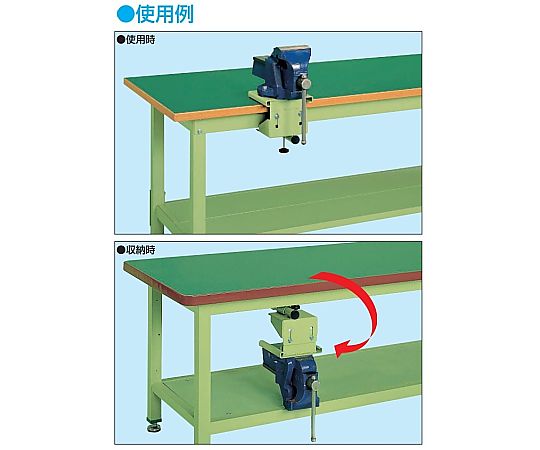 ●使用例

●使用時

●収納時