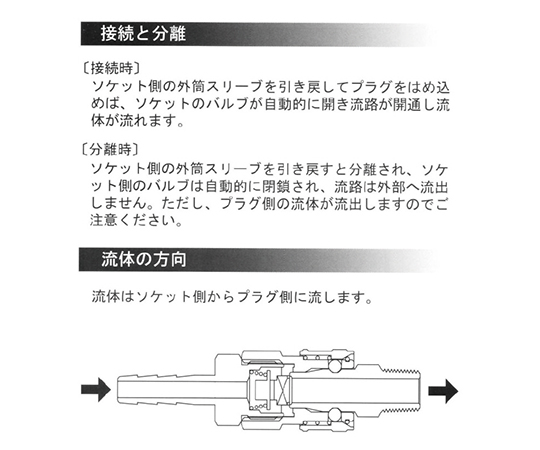 接続と分離

〔接続時〕
ソケット側の外筒スリーブを引き戻してプラグをはめ込めば、ソケットのバルブが自動的に開き流路が開通し流体が流れます。

〔分離時〕
ソケット側の外筒スリーブを引き戻すと分離され、ソケット側のバルブは自動的に閉鎖され、流路は外部へ流出しません。ただし、プラグ側の流体が流出しますのでご注意ください。

流体の方向

流体はソケット側からプラグ側に流します。