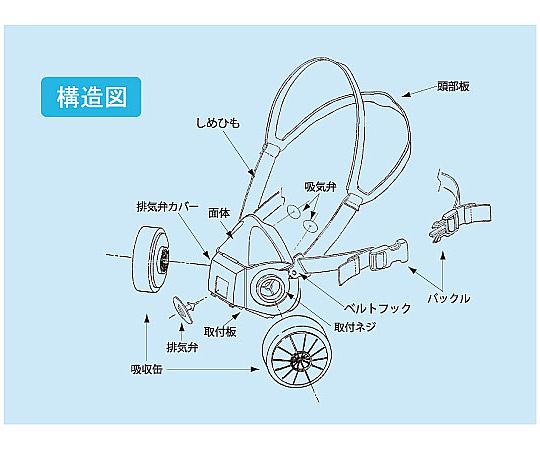 構造図

頭部板

しめひも

吸気弁

排気弁カバー

面体

バックル

ベルトフック

取付ネジ

取付板

排気弁

吸収缶