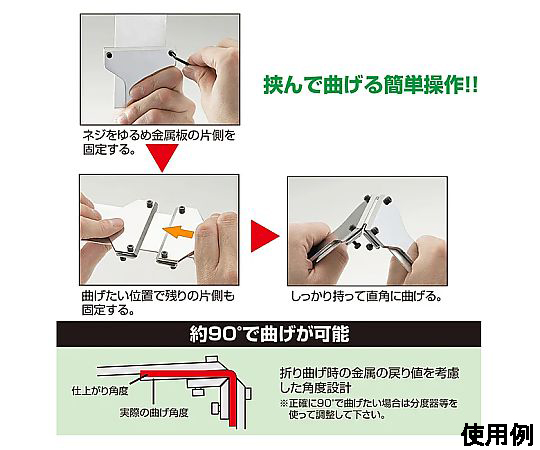 挟んで曲げる簡単操作!!

ネジをゆるめ金属板の片側を固定する。

曲げたい位置で残りの片側も固定する。

しっかり持って直角に曲げる。

約90°で曲げが可能

仕上がり角度

実際の曲げ角度

折り曲げ時の金属の戻り値を考慮した角度設計

※正確に90°で曲げたい場合は分度器等を使って調整して下さい。

使用例