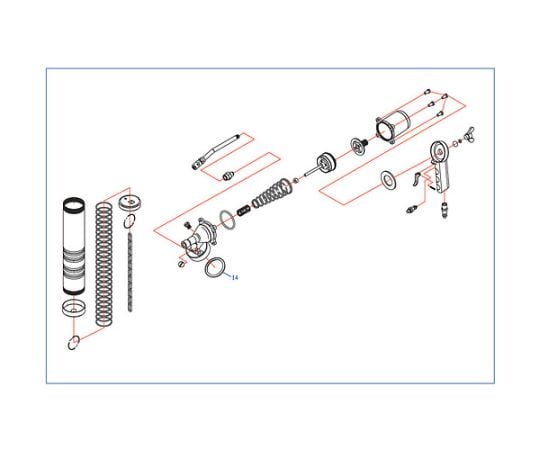 14